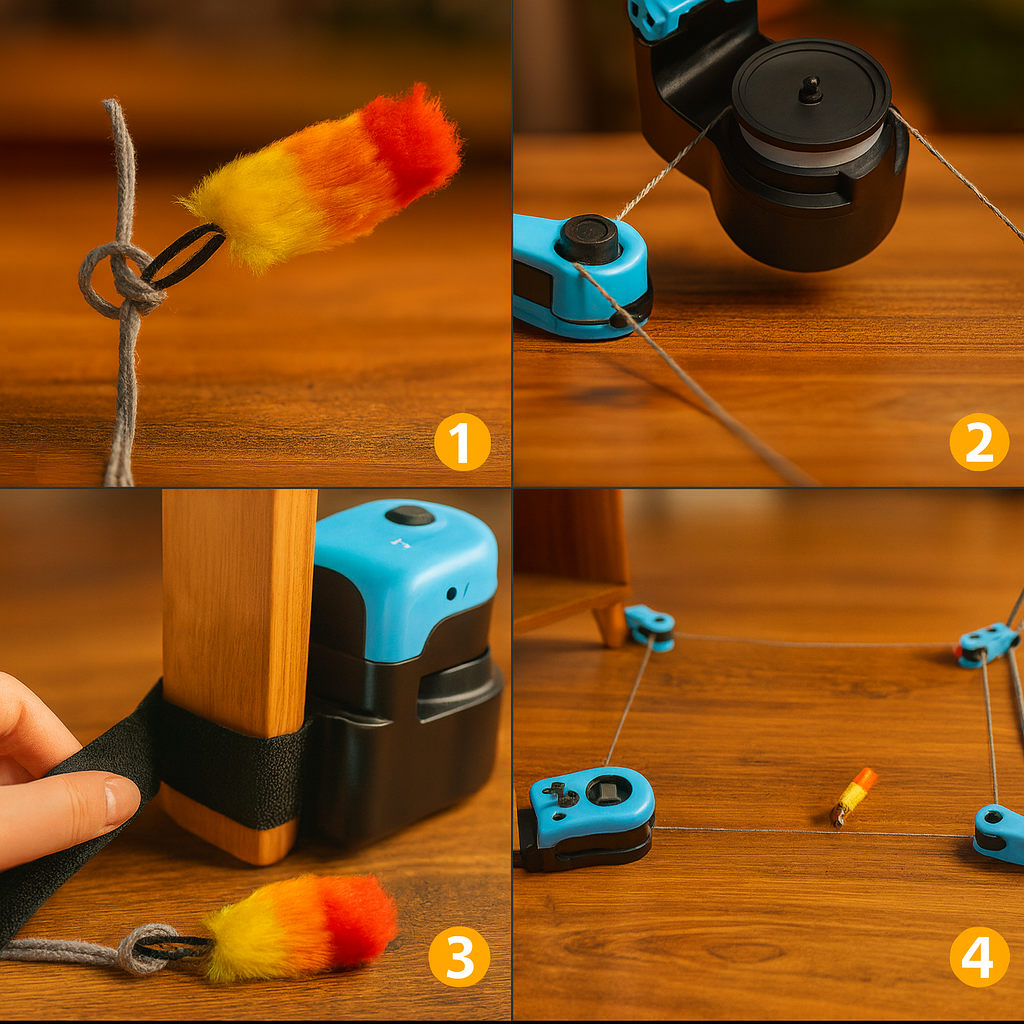 1
2
3
4